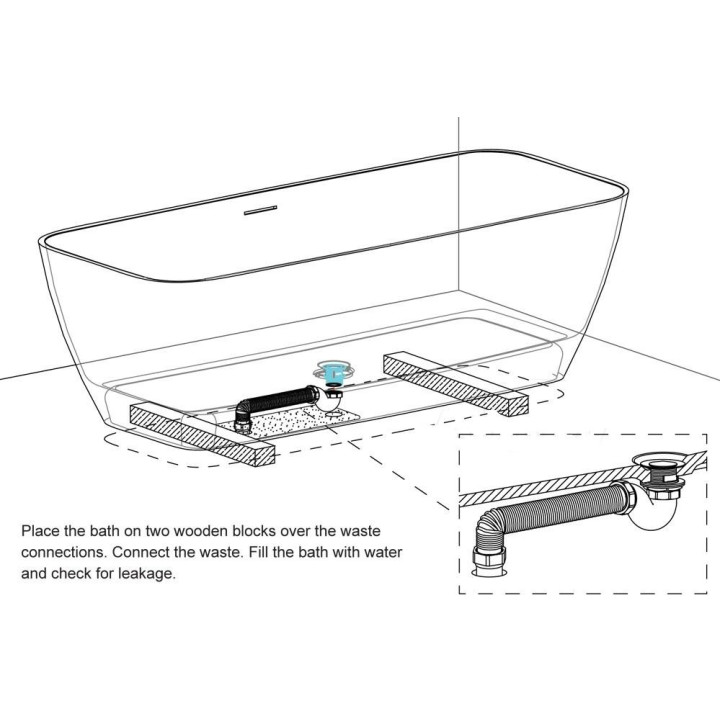 Place the bath on two wooden blocks over the waste connections. Connect the waste. Fill the bath with water and check for leakage.