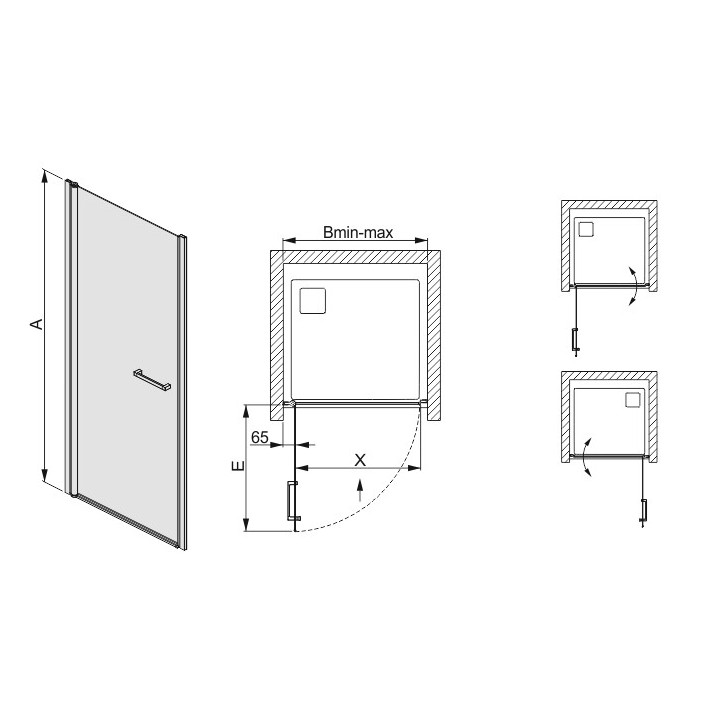 A

Bmin-max

65

E

X