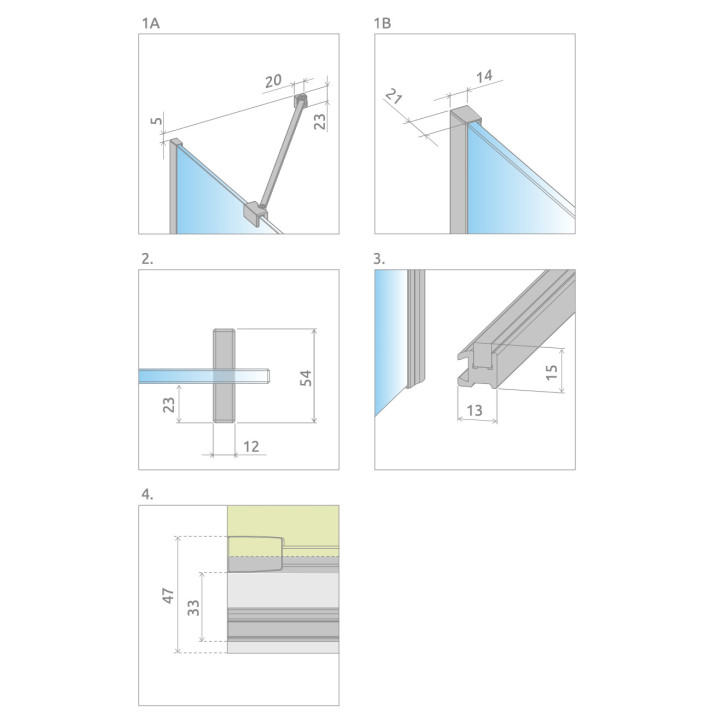 1A

20

5

23

1B

14

21

2.

54

23

12

3.

15

13

4.

47

33