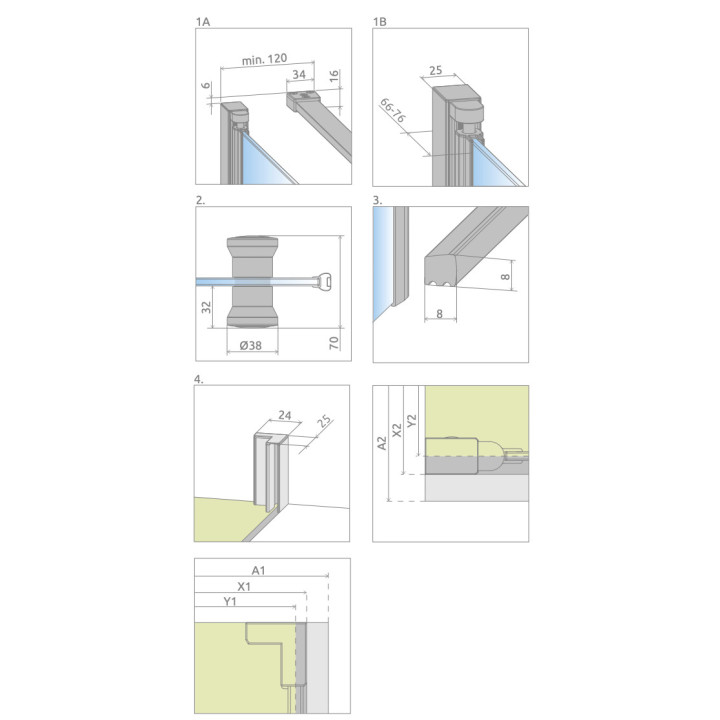 1A

min. 120
34
6
16

1B

25
66-76

2.

32
Ø38
70

3.

8
8

4.

24
25

A2
X2
Y2

A1
X1
Y1