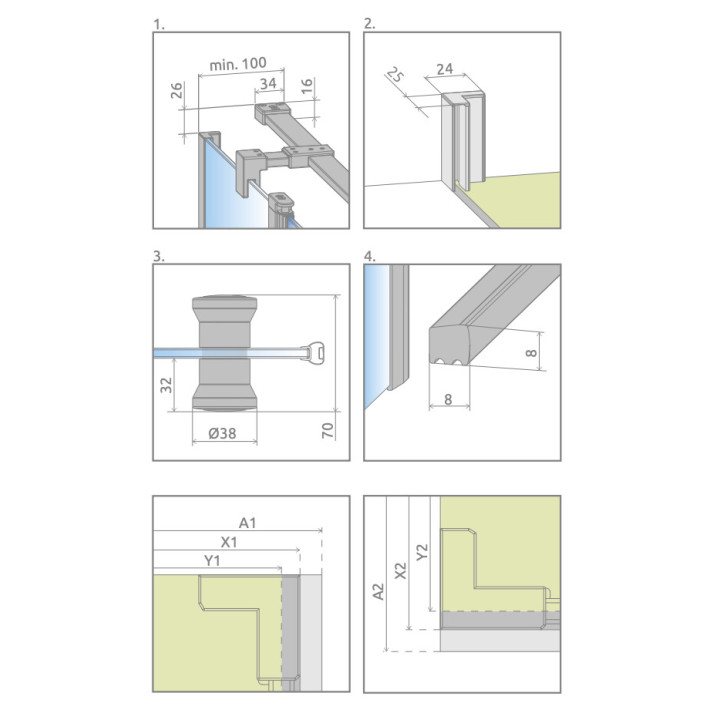 1.

min. 100

26

34

16

2.

25

24

3.

32

Ø38

70

4.

8

8

A1

X1

Y1

A2

X2

Y2