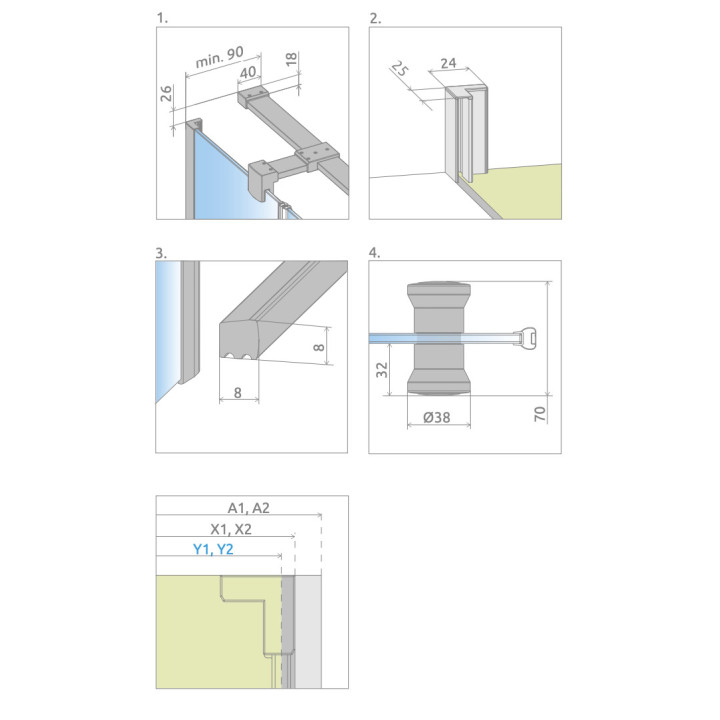 1.

min. 90
40
18
26

2.

25
24

3.

8
8

4.

32
Ø38
70

A1, A2
X1, X2
Y1, Y2