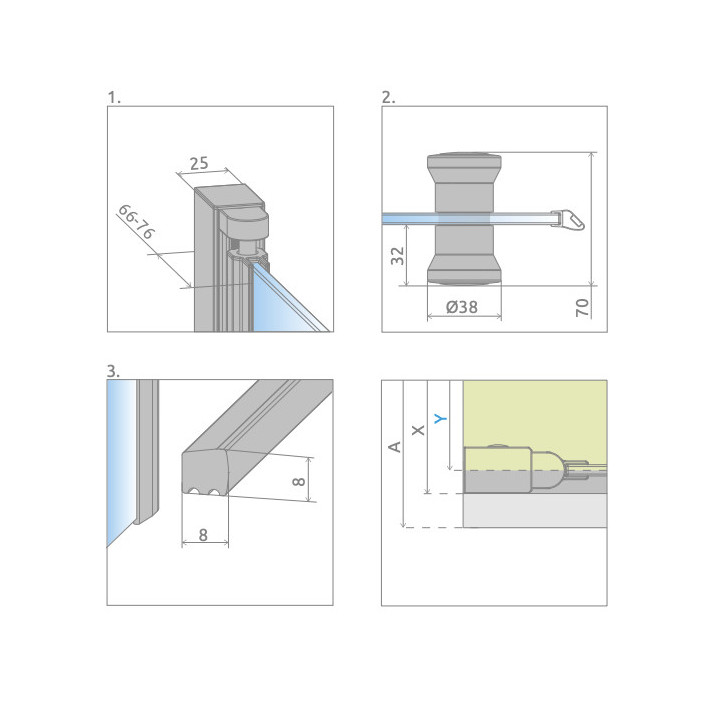 1.

25

66-76

2.

32

Ø38

70

3.

8

8

A

X

Y