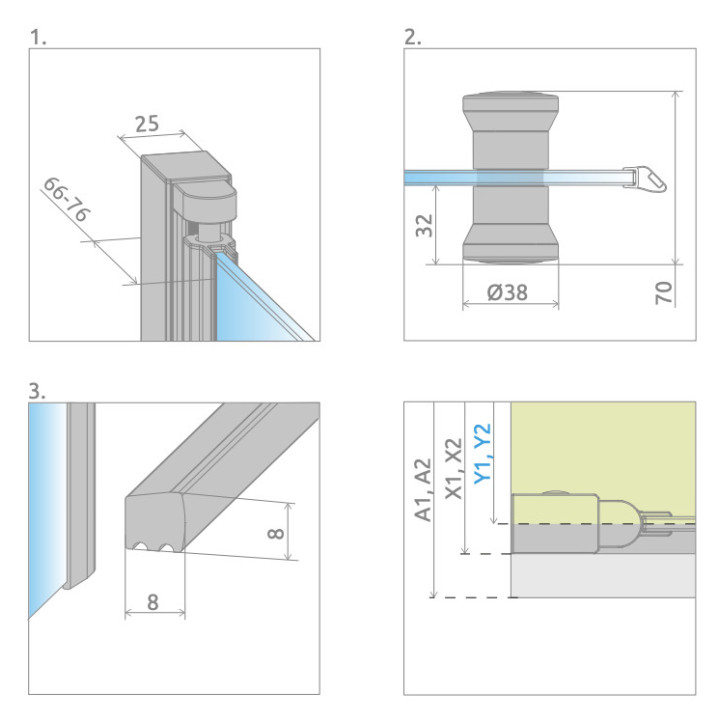 1.

25

66-76

2.

32

Ø38

70

3.

8

8

A1, A2

X1, X2

Y1, Y2