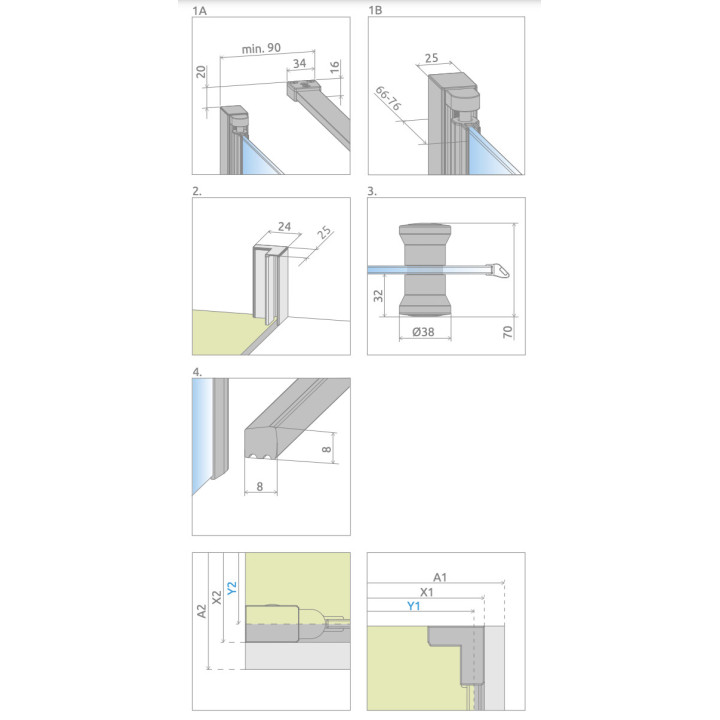 1A

min. 90

34

20

16

1B

25

66-76

2.

24

25

3.

32

Ø38

70

4.

8

8

A2

X2

Y2

A1

X1

Y1