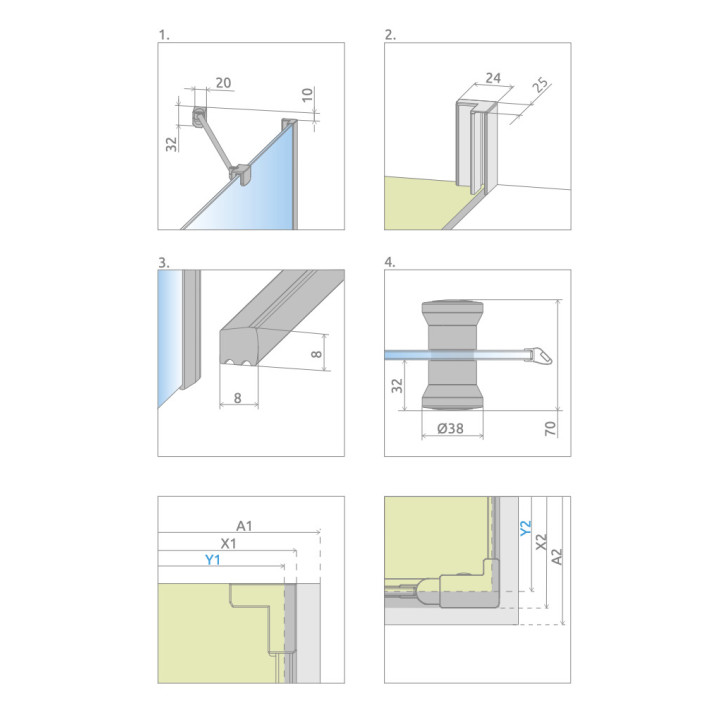 1.

20

10

32

2.

24

25

3.

8

8

4.

32

Ø38

70

A1

X1

Y1

Y2

X2

A2