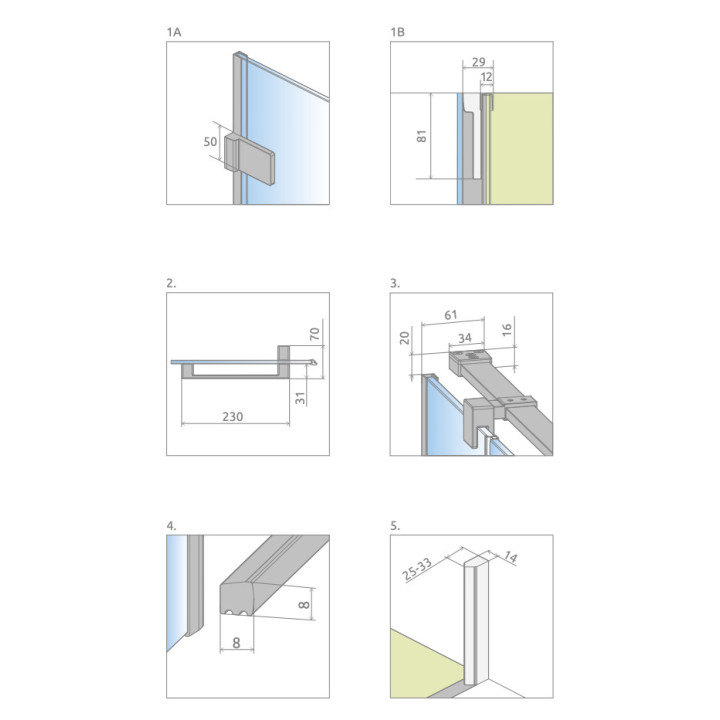 1A

50

1B

29

12

81

2.

70

31

230

3.

61

34

20

16

4.

8

8

5.

25-33

14