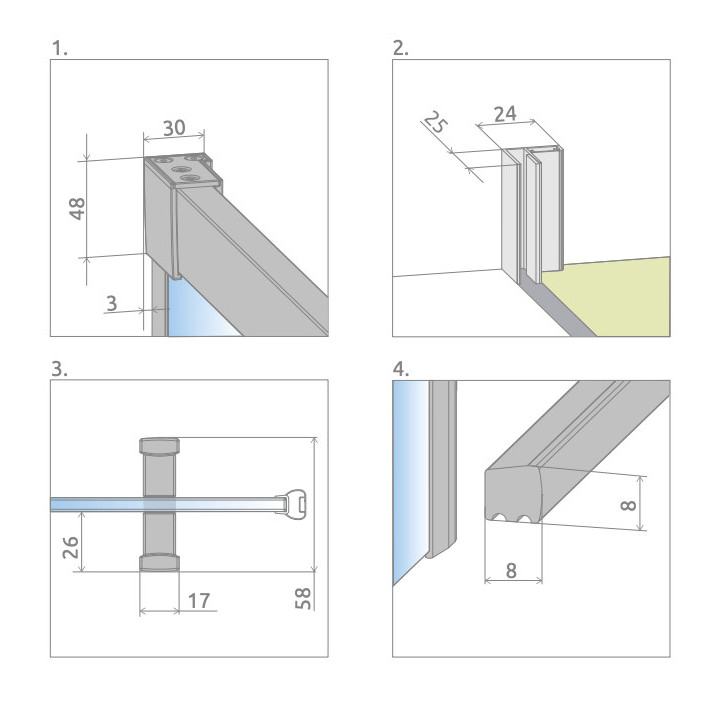 1.

30

48

3

2.

25

24

3.

26

17

58

4.

8

8