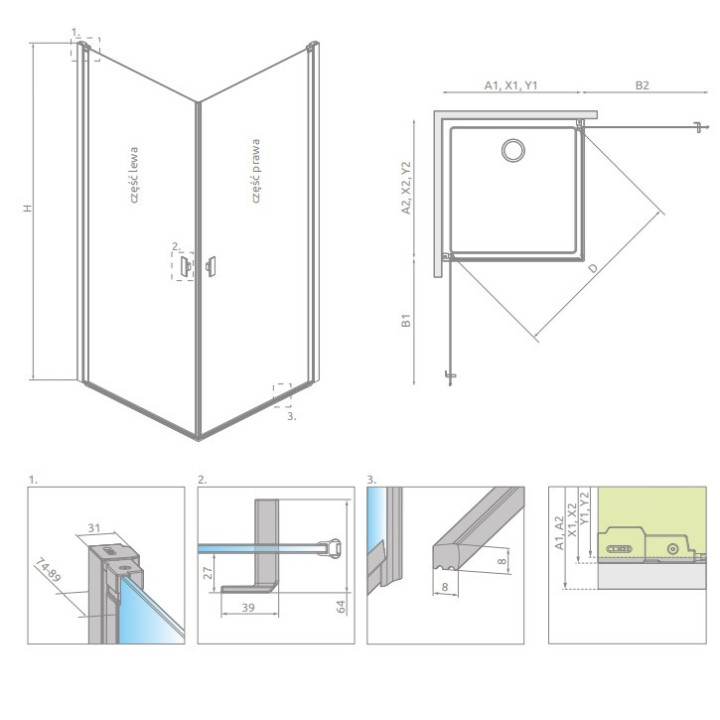 1.

H

część lewa

część prawa

2.

3.

A1, X1, Y1

B2

A2, X2, Y2

B1

D

1.

31

74-89

2.

27

39

64

3.

8

8

A1, A2

X1, X2

Y1, Y2