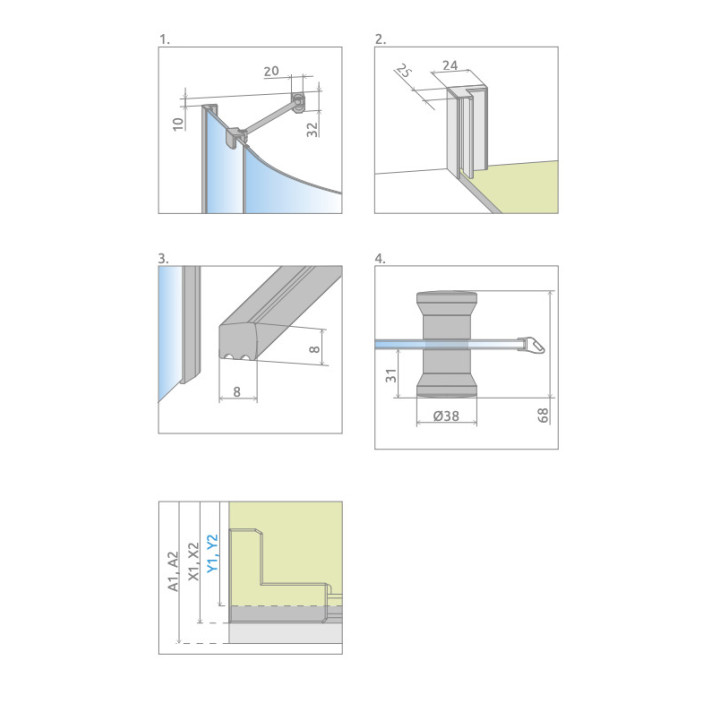 1.

20

10

32

2.

25

24

3.

8

8

4.

31

Ø38

68

A1, A2

X1, X2

Y1, Y2