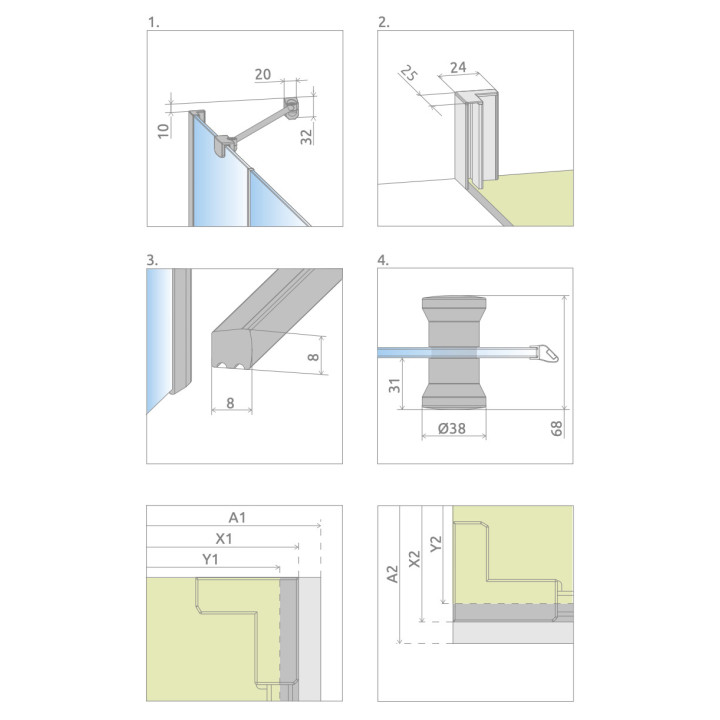 1.
20
10
32

2.
25
24

3.
8
8

4.
31
Ø38
68

A1
X1
Y1

A2
X2
Y2