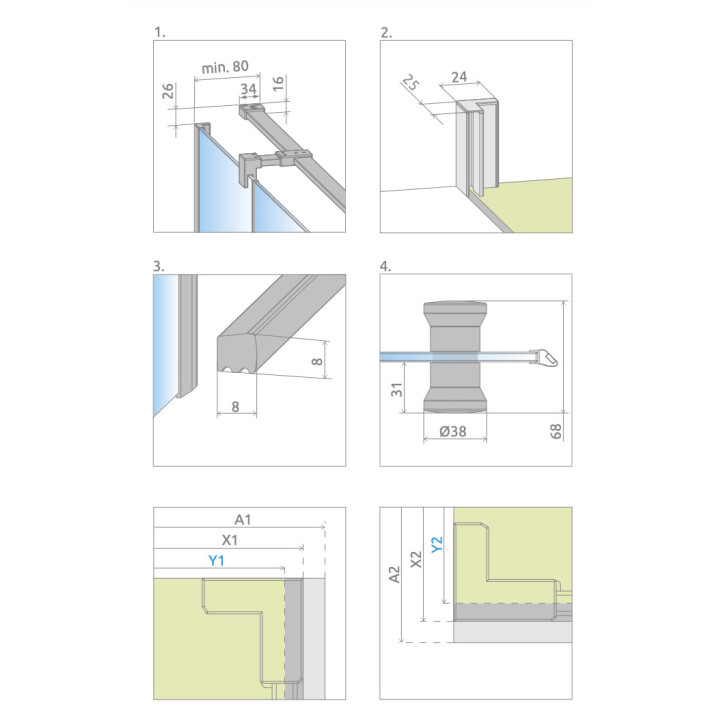 1.

min. 80
26
34
16

2.

25
24

3.

8
8

4.

31
Ø38
68

A1
X1
Y1

A2
X2
Y2