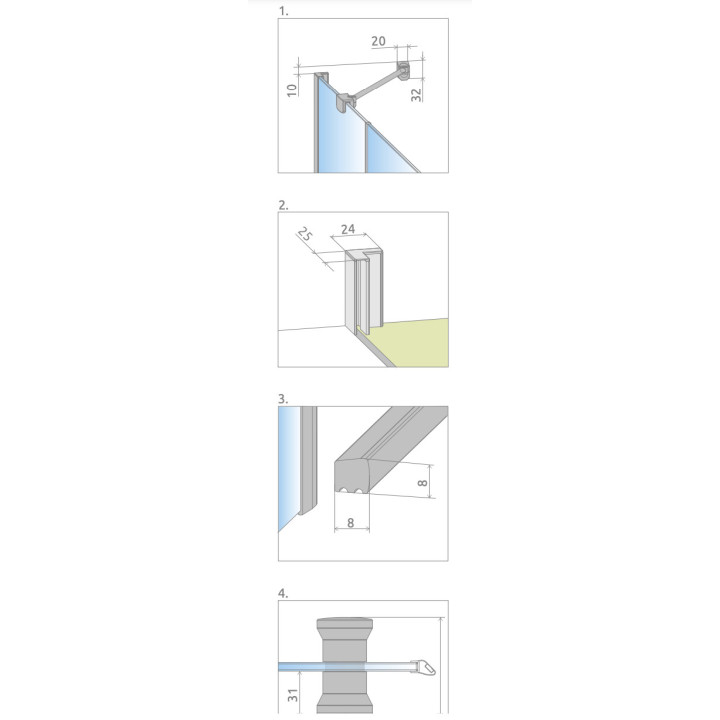 1.

20

10

32

2.

25

24

3.

8

8

4.

31