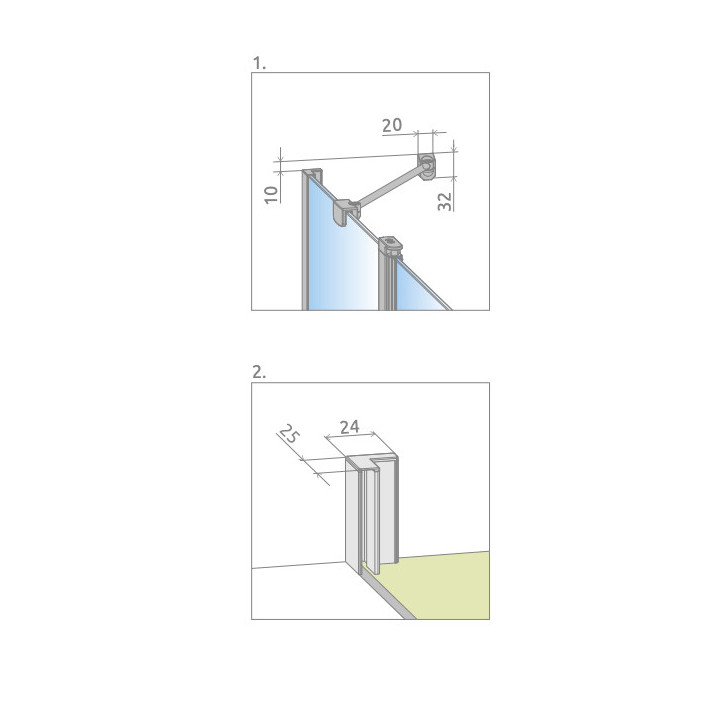 1.

20

10

32

2.

25

24