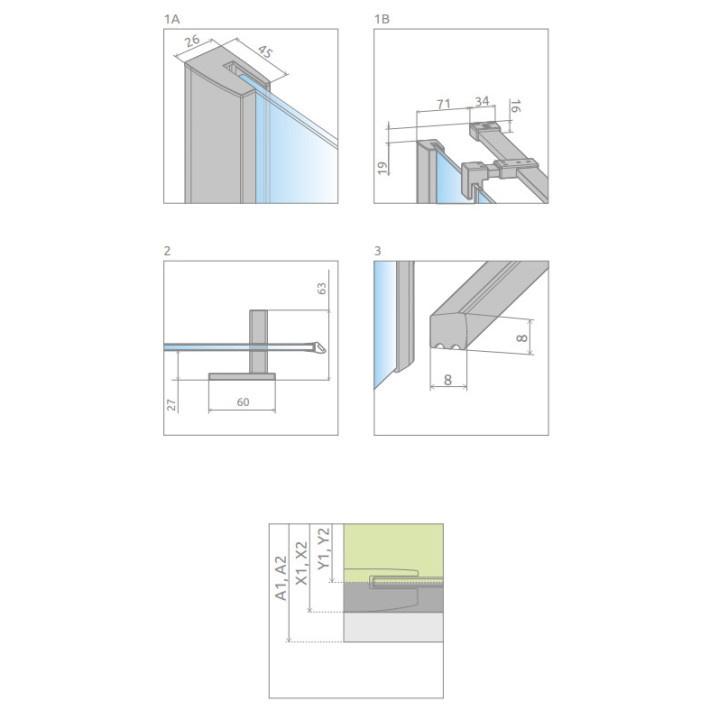 1A

26

45

1B

71

34

16

19

2

63

27

60

3

8

8

A1, A2

X1, X2

Y1, Y2