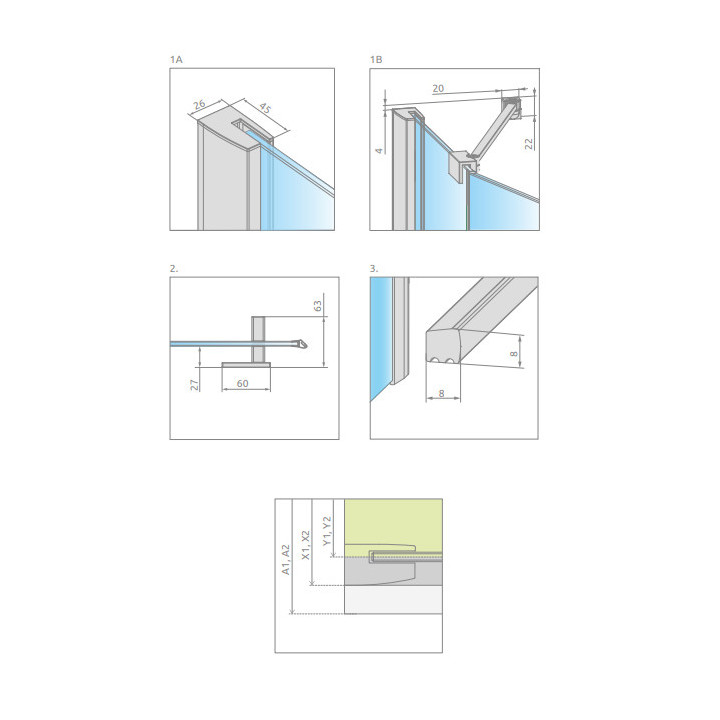 1A

26
45

1B

20
4
22

2.

63
27
60

3.

8
8

A1, A2
X1, X2
Y1, Y2