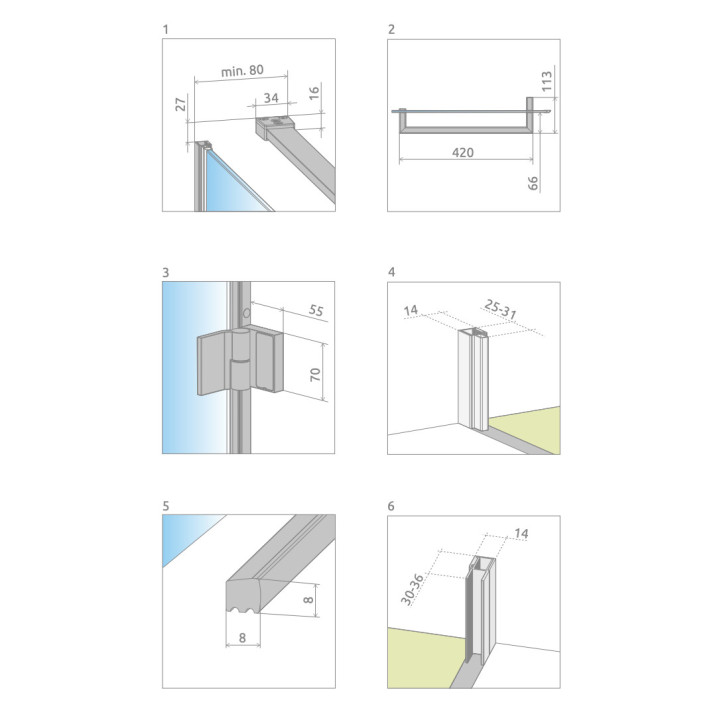 1

min. 80

27

34

16

2

113

420

66

3

55

70

4

14

25-31

5

8

8

6

14

30-36