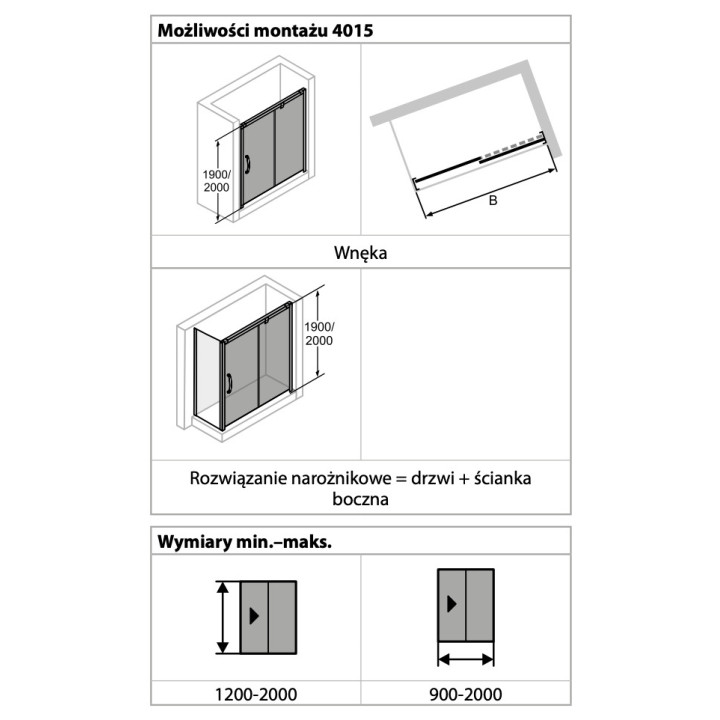 Możliwości montażu 4015

1900/
2000

B

Wnęka

1900/
2000

Rozwiązanie narożnikowe = drzwi + ścianka boczna

Wymiary min.–maks.

1200-2000

900-2000