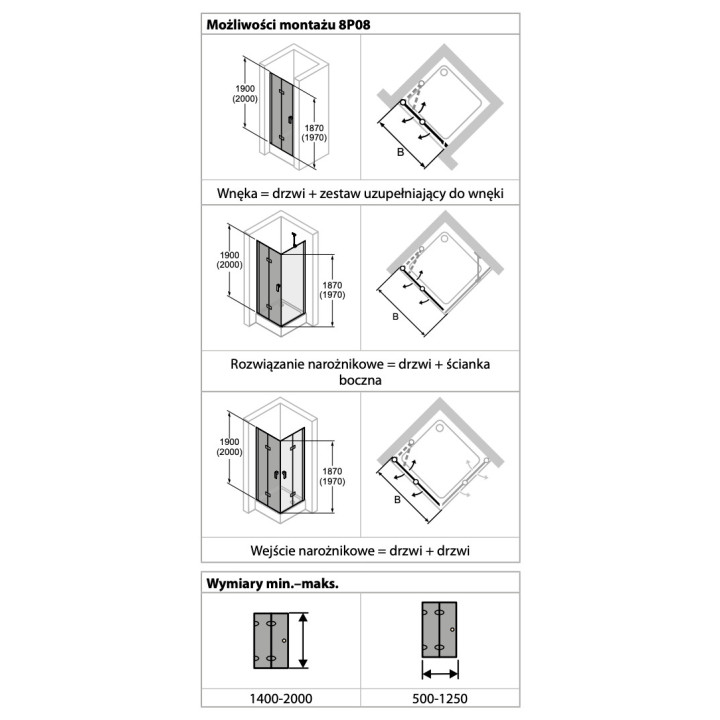 Możliwości montażu 8P08

1900
(2000)

1870
(1970)

B

Wnęka = drzwi + zestaw uzupełniający do wnęki

1900
(2000)

1870
(1970)

B

Rozwiązanie narożnikowe = drzwi + ścianka boczna

1900
(2000)

1870
(1970)

B

Wejście narożnikowe = drzwi + drzwi

Wymiary min.–maks.

1400-2000

500-1250