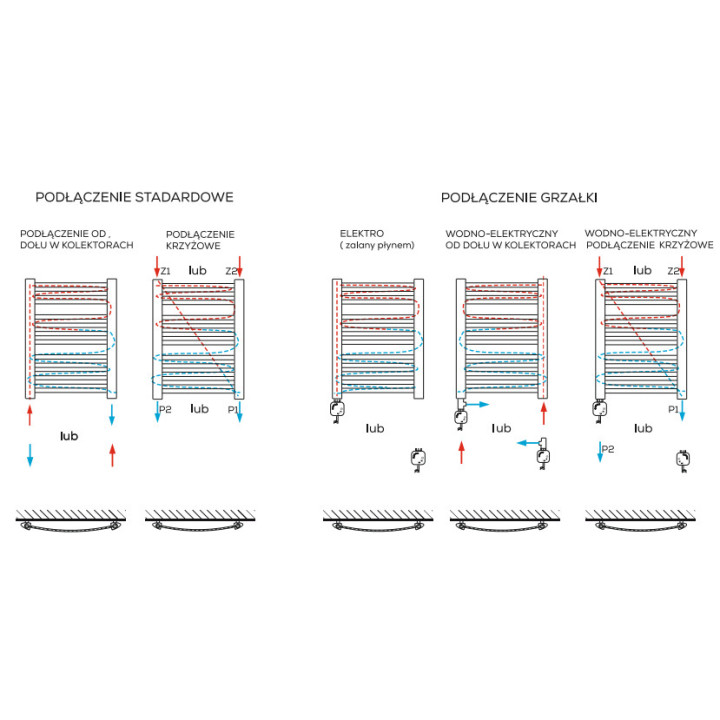 PODŁĄCZENIE STADARDOWE

PODŁĄCZENIE OD , DOŁU W KOLEKTORACH

lub

PODŁĄCZENIE KRZYŻOWE

Z1 lub Z2

P2 lub P1

PODŁĄCZENIE GRZAŁKI

ELEKTRO ( zalany płynem)

lub

WODNO-ELEKTRYCZNY OD DOŁU W KOLEKTORACH

lub

WODNO-ELEKTRYCZNY PODŁĄCZENIE KRZYŻOWE

Z1 lub Z2

P1

lub

P2