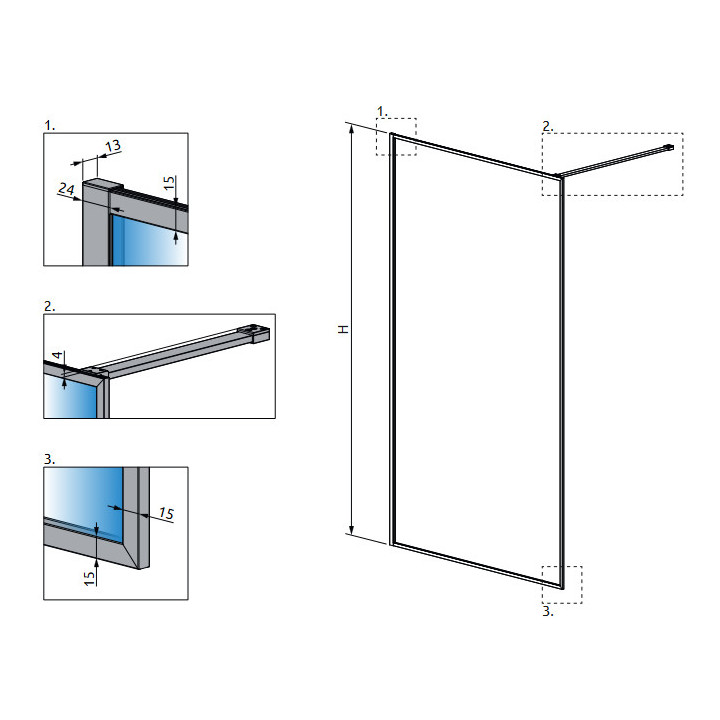 1.
13
24
15

2.
4

3.
15
15

1.
2.
H
3.