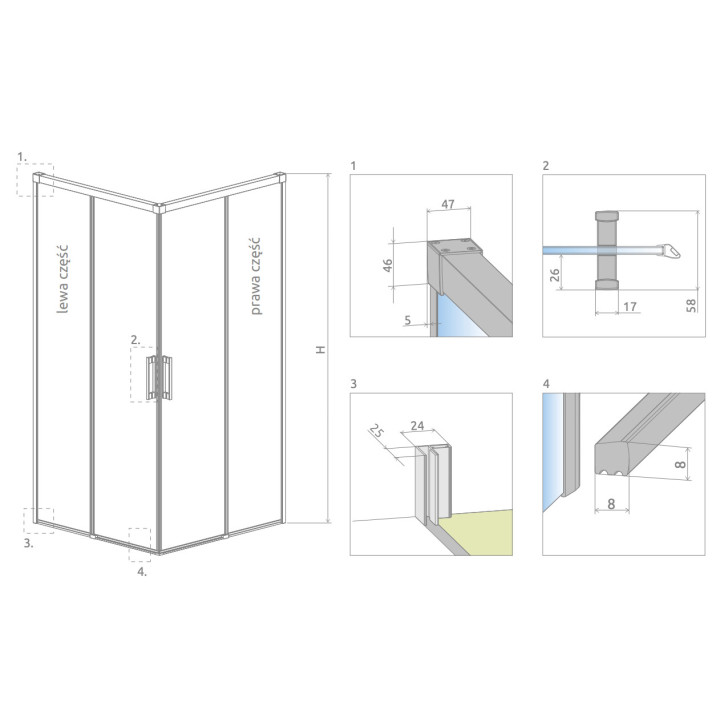 1.

lewa część

prawa część

2.

H

3.

4.

1

47

46

5

2

26

17

58

3

25

24

4

8

8