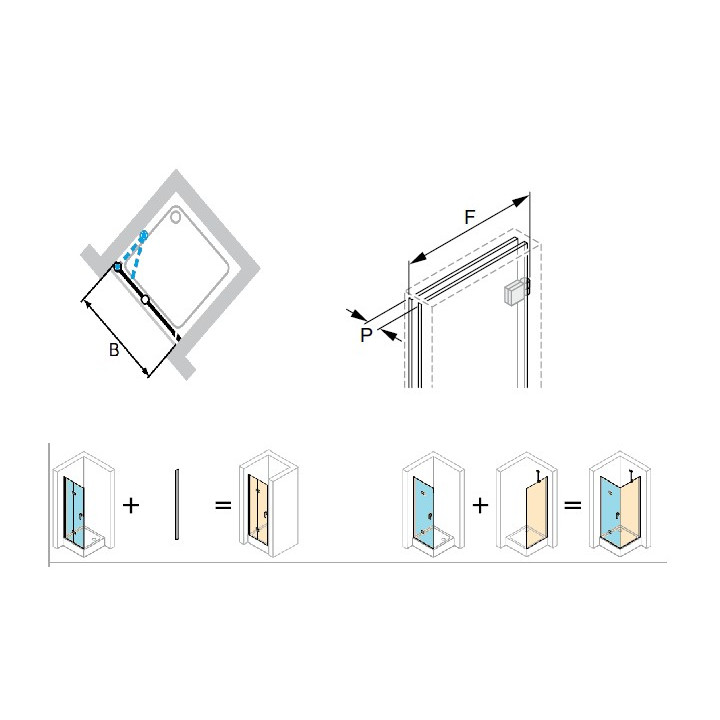 B

F

P

+ =

+ =