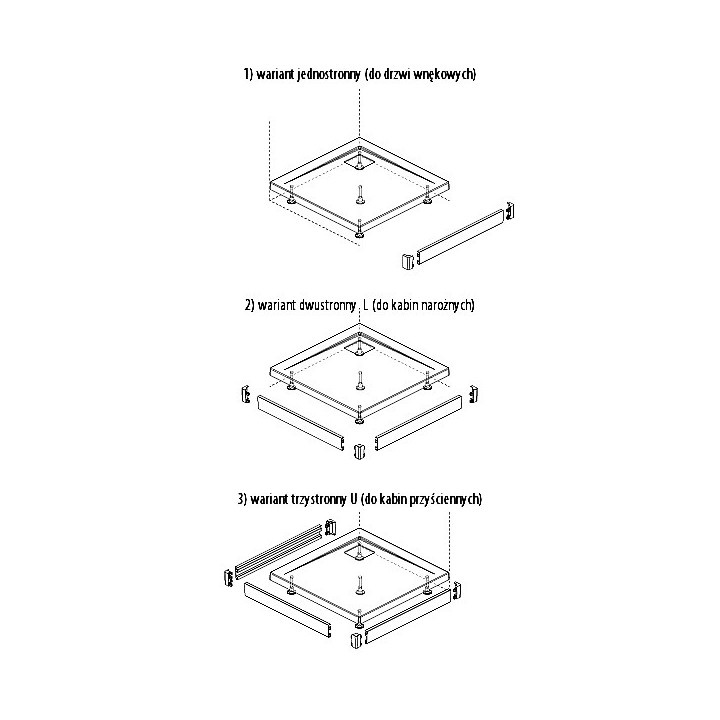 1) wariant jednostronny (do drzwi wnękowych)

2) wariant dwustronny L (do kabin narożnych)

3) wariant trzystronny U (do kabin przyściennych)