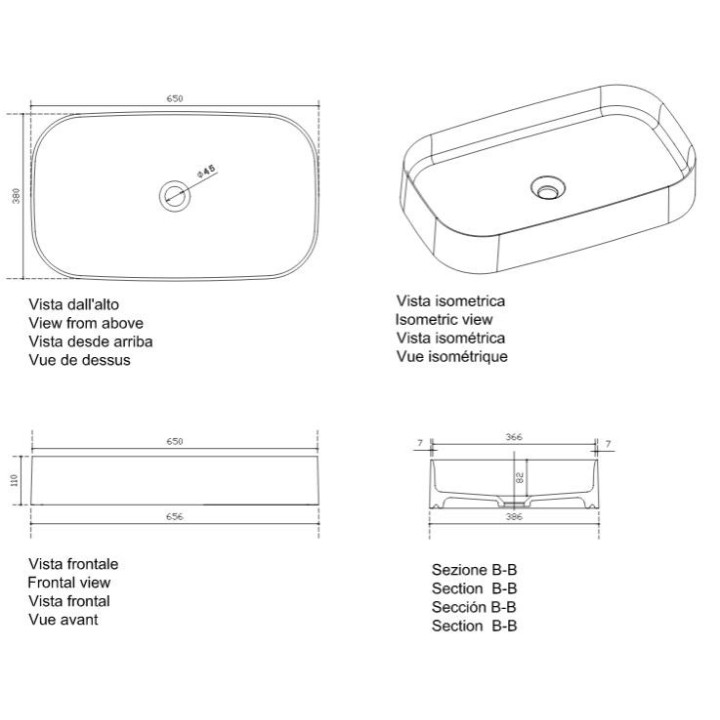 650

380

Φ45

Vista dall'alto
View from above
Vista desde arriba
Vue de dessus

Vista isometrica
Isometric view
Vista isométrica
Vue isométrique

650

110

656

Vista frontale
Frontal view
Vista frontal
Vue avant

7

366

7

82

386

Sezione B-B
Section B-B
Sección B-B
Section B-B