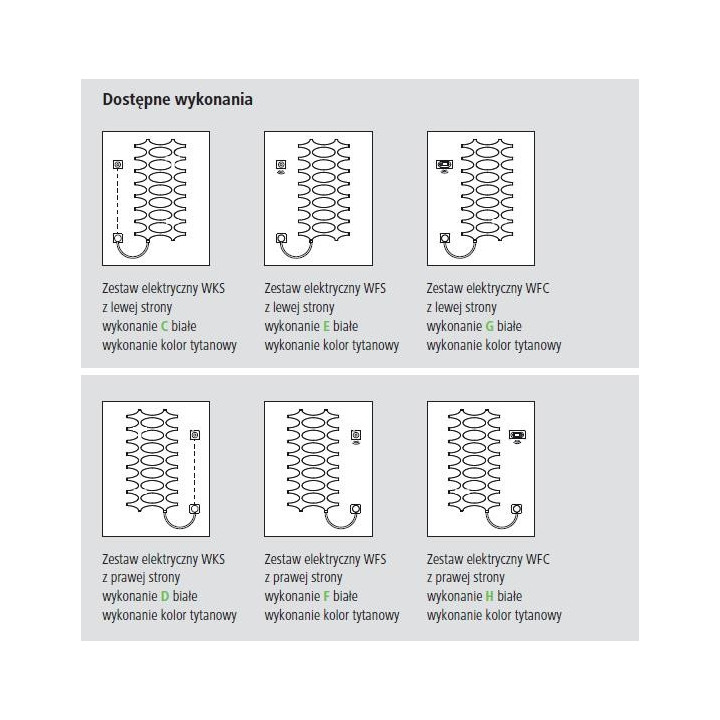 Dostępne wykonania

Zestaw elektryczny WKS
z lewej strony
wykonanie C białe
wykonanie kolor tytanowy

Zestaw elektryczny WFS
z lewej strony
wykonanie E białe
wykonanie kolor tytanowy

Zestaw elektryczny WFC
z lewej strony
wykonanie G białe
wykonanie kolor tytanowy

Zestaw elektryczny WKS
z prawej strony
wykonanie D białe
wykonanie kolor tytanowy

Zestaw elektryczny WFS
z prawej strony
wykonanie F białe
wykonanie kolor tytanowy

Zestaw elektryczny WFC
z prawej strony
wykonanie H białe
wykonanie kolor tytanowy